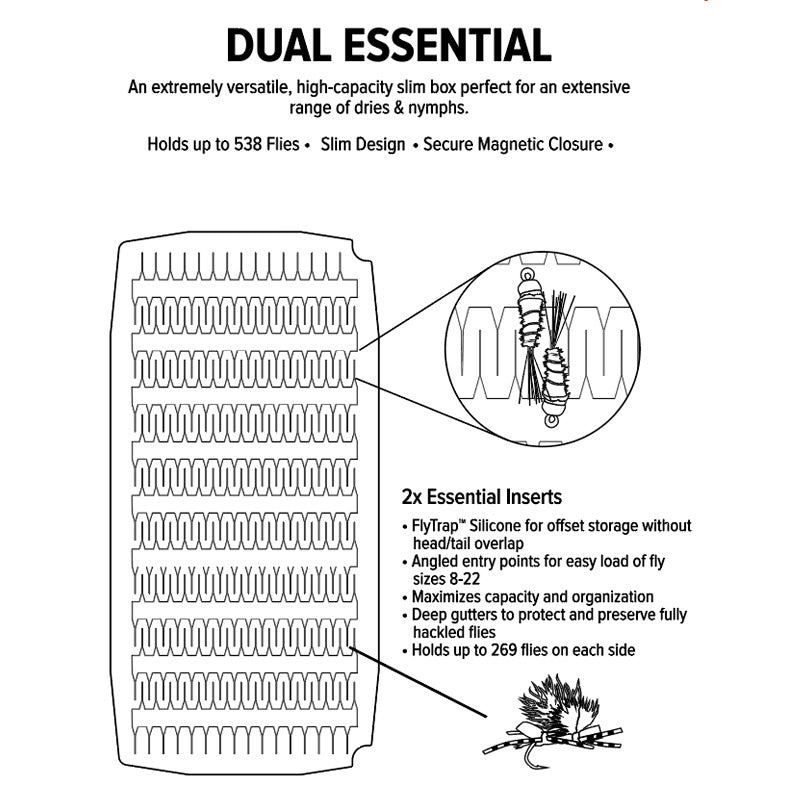 DUAL ESSENTIAL

An extremely versatile, high-capacity slim box perfect for an extensive range of dries & nymphs.

Holds up to 538 Flies • Slim Design • Secure Magnetic Closure •

2x Essential Inserts

• FlyTrap™ Silicone for offset storage without head/tail overlap
• Angled entry points for easy load of fly sizes 8-22
• Maximizes capacity and organization
• Deep gutters to protect and preserve fully hackled flies
• Holds up to 269 flies on each side