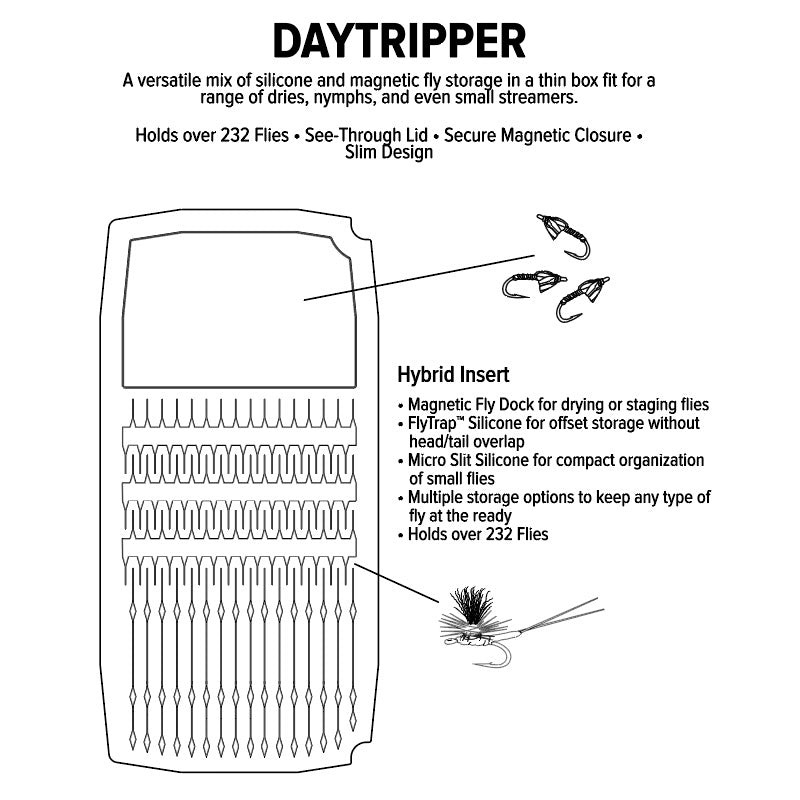 DAYTRIPPER

A versatile mix of silicone and magnetic fly storage in a thin box fit for a range of dries, nymphs, and even small streamers.

Holds over 232 Flies • See-Through Lid • Secure Magnetic Closure • Slim Design

Hybrid Insert

• Magnetic Fly Dock for drying or staging flies
• FlyTrap™ Silicone for offset storage without head/tail overlap
• Micro Slit Silicone for compact organization of small flies
• Multiple storage options to keep any type of fly at the ready
• Holds over 232 Flies