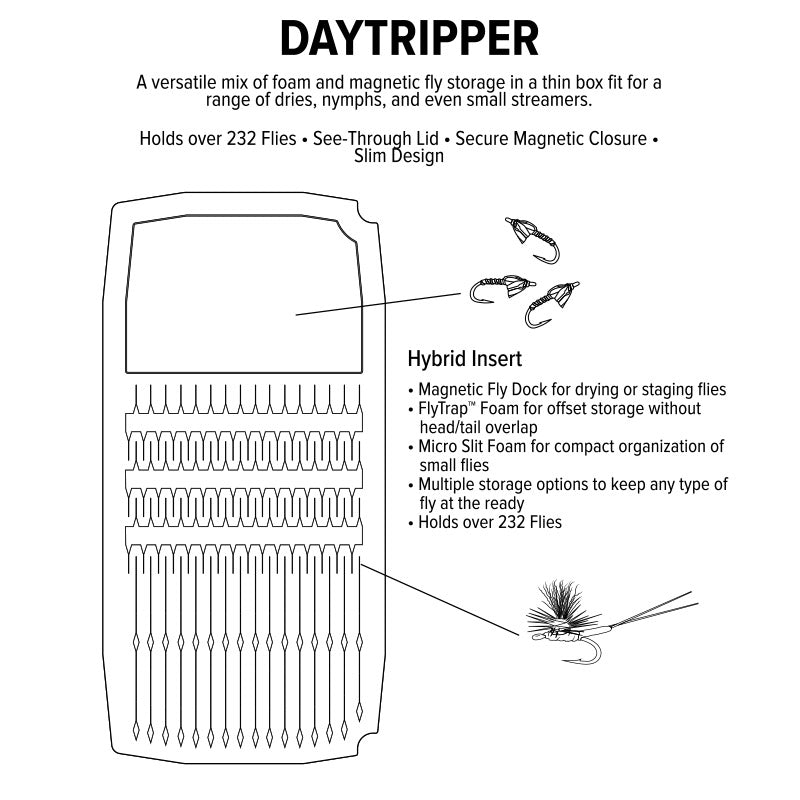 DAYTRIPPER

A versatile mix of foam and magnetic fly storage in a thin box fit for a range of dries, nymphs, and even small streamers.

Holds over 232 Flies • See-Through Lid • Secure Magnetic Closure • Slim Design

Hybrid Insert

• Magnetic Fly Dock for drying or staging flies
• FlyTrap™ Foam for offset storage without head/tail overlap
• Micro Slit Foam for compact organization of small flies
• Multiple storage options to keep any type of fly at the ready
• Holds over 232 Flies